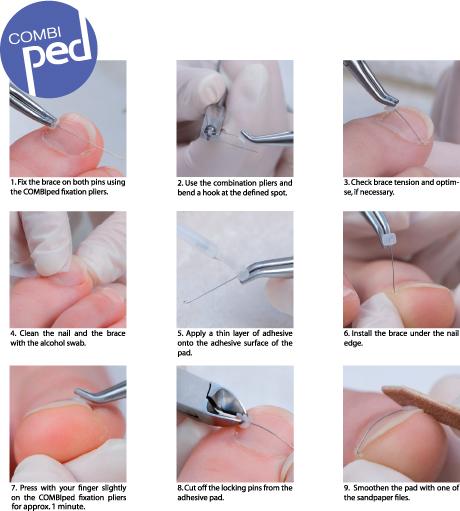 COMBI ped

1. Fix the brace on both pins using the COMBIped fixation pliers.

2. Use the combination pliers and bend a hook at the defined spot.

3. Check brace tension and optimise, if necessary.

4. Clean the nail and the brace with the alcohol swab.

5. Apply a thin layer of adhesive onto the adhesive surface of the pad.

6. Install the brace under the nail edge.

7. Press with your finger slightly on the COMBIped fixation pliers for approx. 1 minute.

8. Cut off the locking pins from the adhesive pad.

9. Smoothen the pad with one of the sandpaper files.